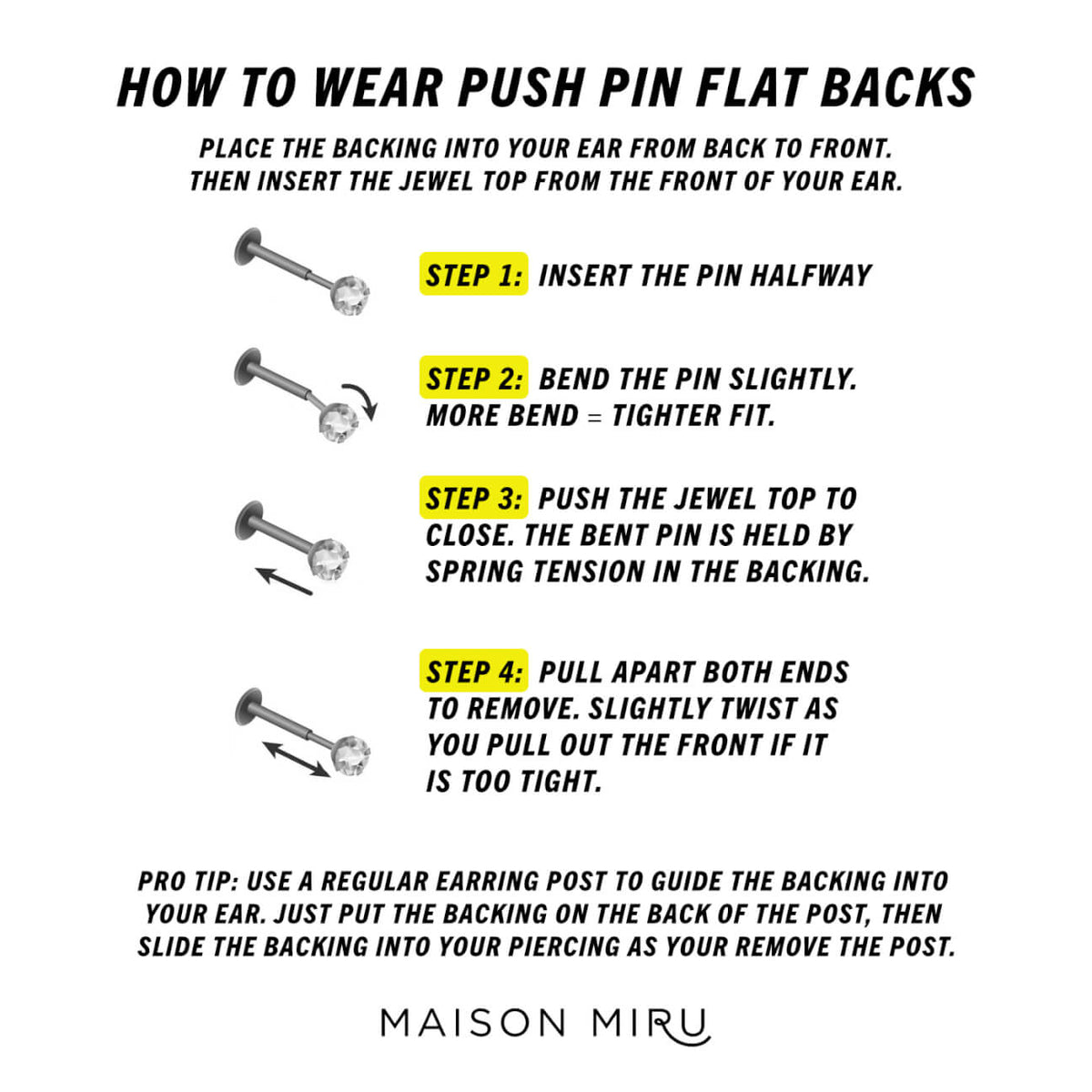 HOW TO WEAR PUSH PIN FLAT BACKS

PLACE THE BACKING INTO YOUR EAR FROM BACK TO FRONT. THEN INSERT THE JEWEL TOP FROM THE FRONT OF YOUR EAR.

STEP 1: INSERT THE PIN HALFWAY

STEP 2: BEND THE PIN SLIGHTLY. MORE BEND = TIGHTER FIT.

STEP 3: PUSH THE JEWEL TOP TO CLOSE. THE BENT PIN IS HELD BY SPRING TENSION IN THE BACKING.

STEP 4: PULL APART BOTH ENDS TO REMOVE. SLIGHTLY TWIST AS YOU PULL OUT THE FRONT IF IT IS TOO TIGHT.

PRO TIP: USE A REGULAR EARRING POST TO GUIDE THE BACKING INTO YOUR EAR. JUST PUT THE BACKING ON THE BACK OF THE POST, THEN SLIDE THE BACKING INTO YOUR PIERCING AS YOUR REMOVE THE POST.

MAISON MIRU